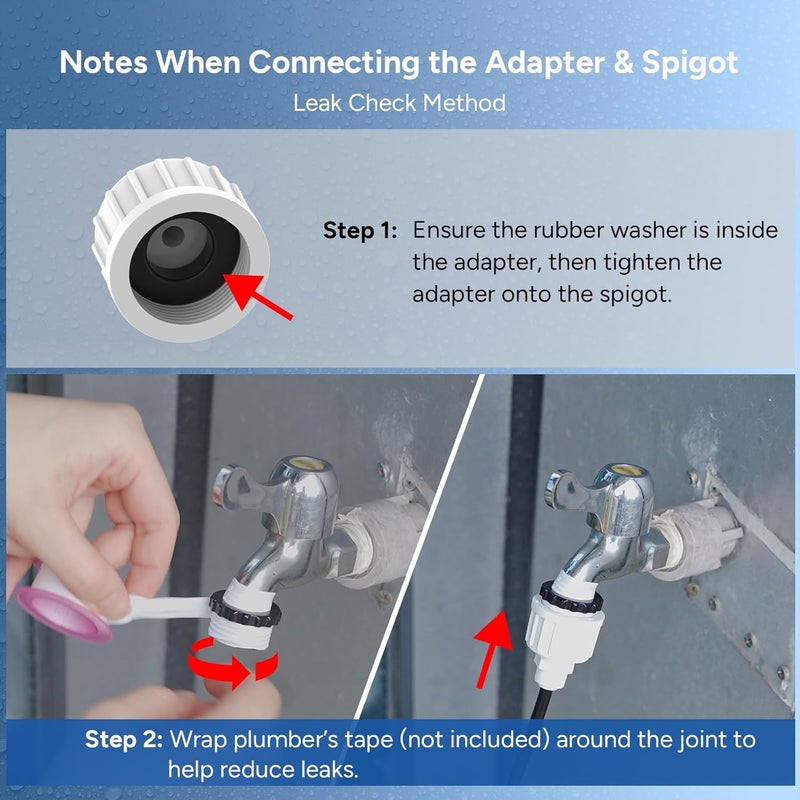 Notes When Connecting the Adapter & Spigot

Leak Check Method

Step 1: Ensure the rubber washer is inside the adapter, then tighten the adapter onto the spigot.

Step 2: Wrap plumber's tape (not included) around the joint to help reduce leaks.